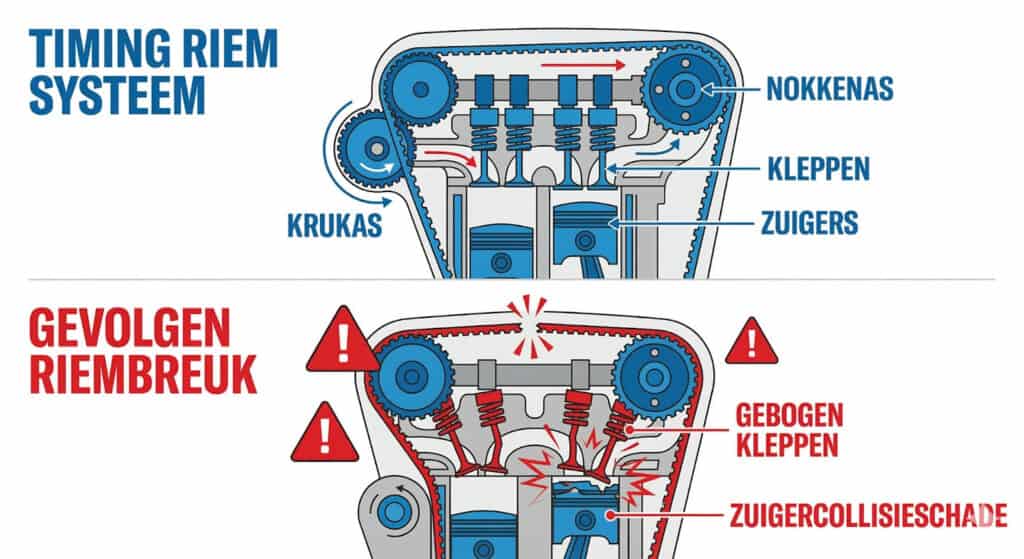 TIMING RIEM SYSTEEM

NOKKENAS

KLEPPEN

KRUKAS

ZUIGERS

GEVOLGEN RIEMBREUK

!

!

!

GEBOGEN KLEPPEN

ZUIGERCOLLISIESCHADE